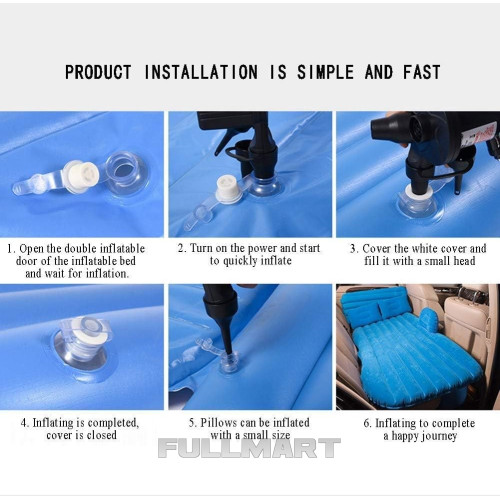 PRODUCT INSTALLATION IS SIMPLE AND FAST

1. Open the double inflatable door of the inflatable bed and wait for inflation.

2. Turn on the power and start to quickly inflate

3. Cover the white cover and fill it with a small head

4. Inflating is completed, cover is closed

5. Pillows can be inflated with a small size

6. Inflating to complete a happy journey

FULLMART